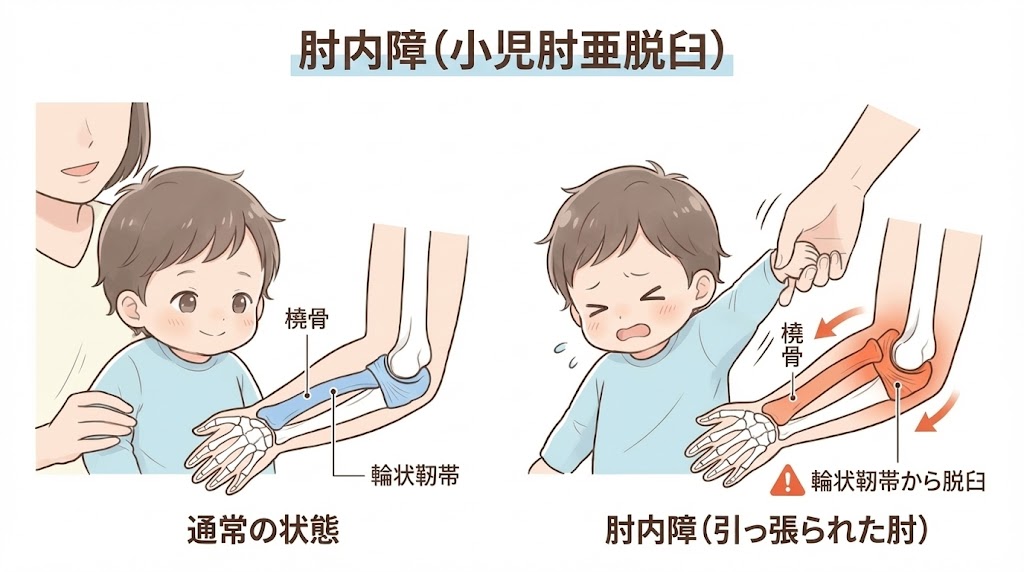 肘内障（小児肘亜脱臼）

橈骨

輪状靭帯

通常の状態

橈骨

輪状靭帯から脱臼

肘内障（引っ張られた肘）